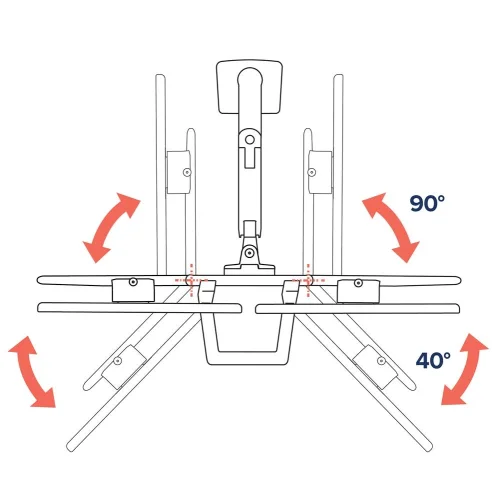 90°

40°