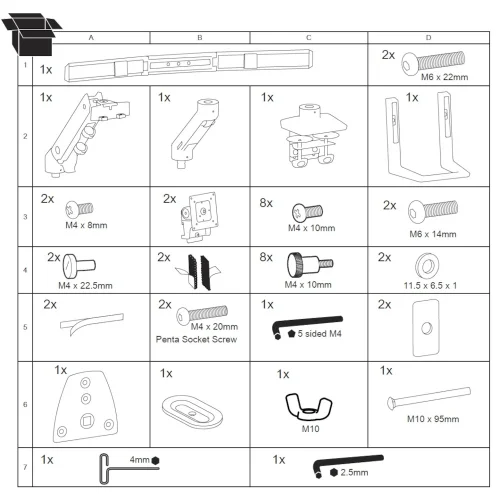 | | A | B | C | D |
|---|---|---|---|---|
| 1 | 1x | | | 2x M6 x 22mm |
| 2 | 1x | 1x | 1x | 1x |
| 3 | 2x M4 x 8mm | 2x | 8x M4 x 10mm | 2x M6 x 14mm |
| 4 | 2x M4 x 22.5mm | 2x | 8x M4 x 10mm | 2x 11.5 x 6.5 x 1 |
| 5 | 2x | 2x M4 x 20mm Penta Socket Screw | 1x 5 sided M4 | 2x |
| 6 | 1x | 1x | 1x M10 | 1x M10 x 95mm |
| 7 | 1x 4mm | | 1x 2.5mm | |