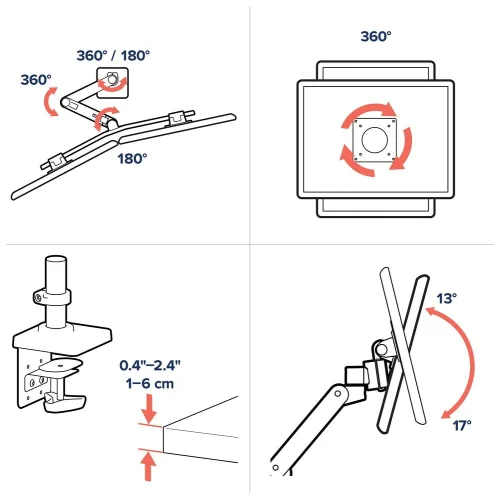 360° / 180°

360°

180°

360°

0.4"–2.4"
1–6 cm

13°

17°