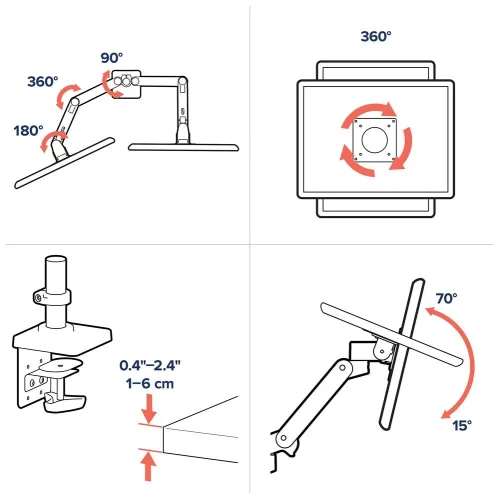 90°
360°
180°

360°

0.4"–2.4"
1–6 cm

70°
15°